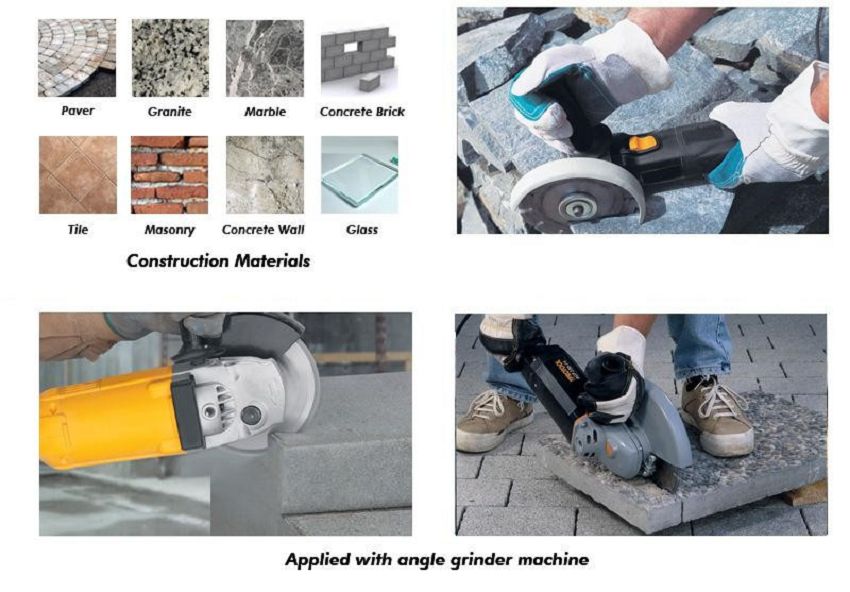 Paver
Granite
Marble
Concrete Brick
Tile
Masonry
Concrete Wall
Glass

Construction Materials

Applied with angle grinder machine